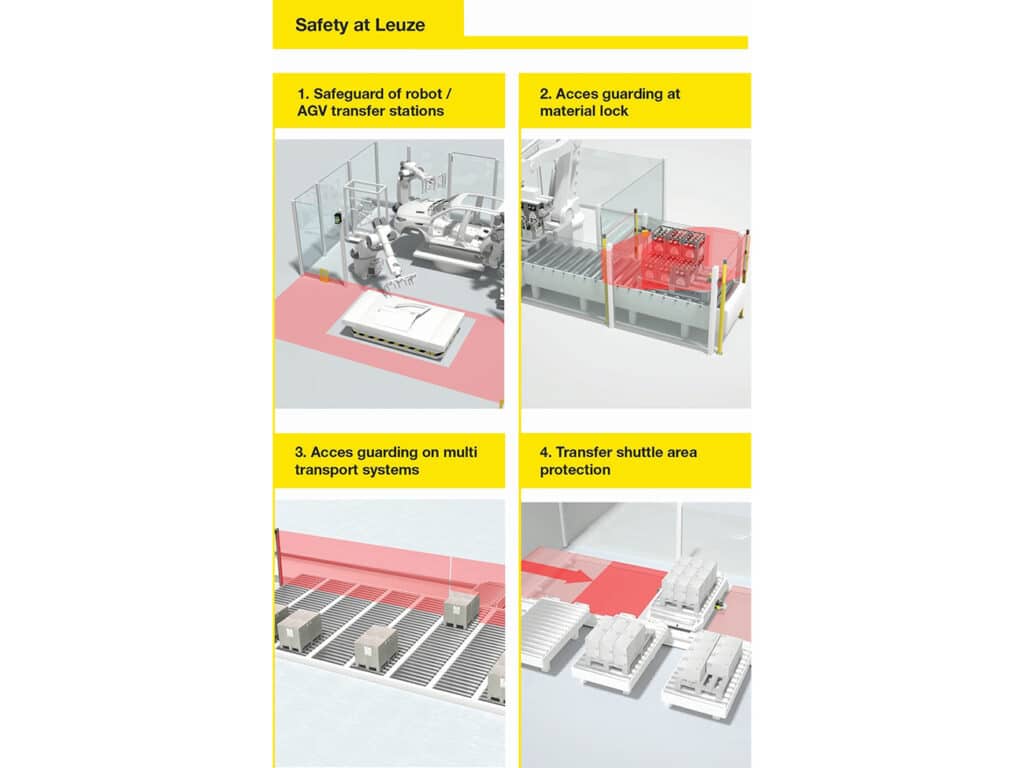 Safety at Leuze

1. Safeguard of robot / AGV transfer stations

2. Acces guarding at material lock

3. Acces guarding on multi transport systems

4. Transfer shuttle area protection