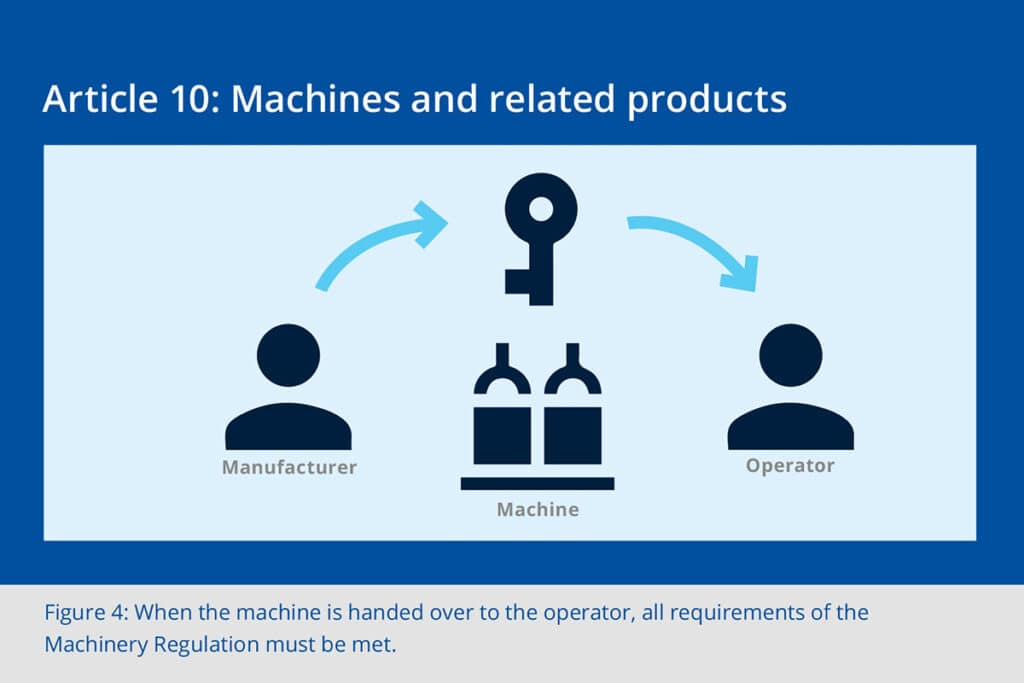 Article 10: Machines and related products

Manufacturer

Machine

Operator

Figure 4: When the machine is handed over to the operator, all requirements of the Machinery Regulation must be met.